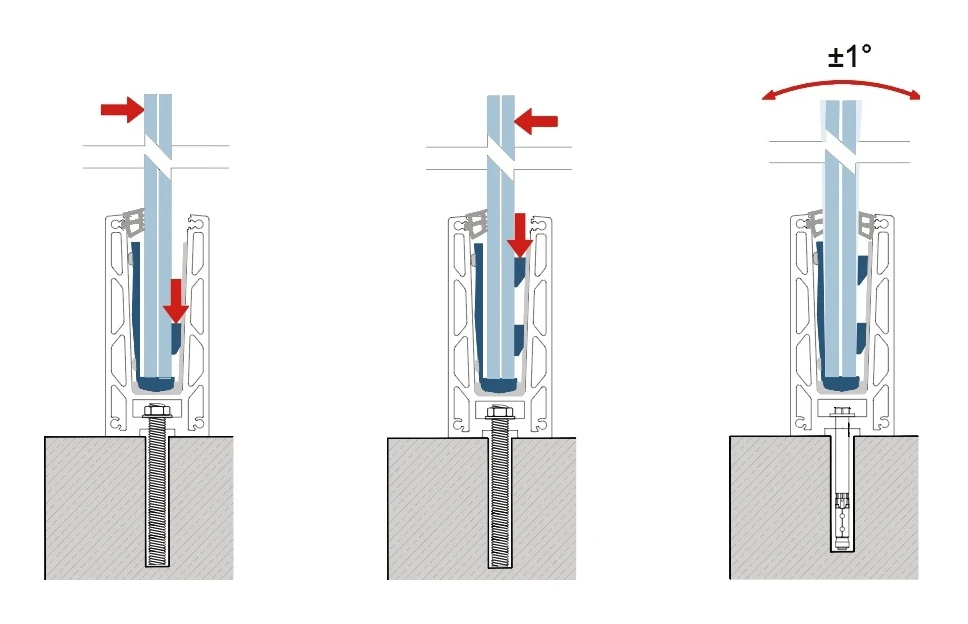 ±1°