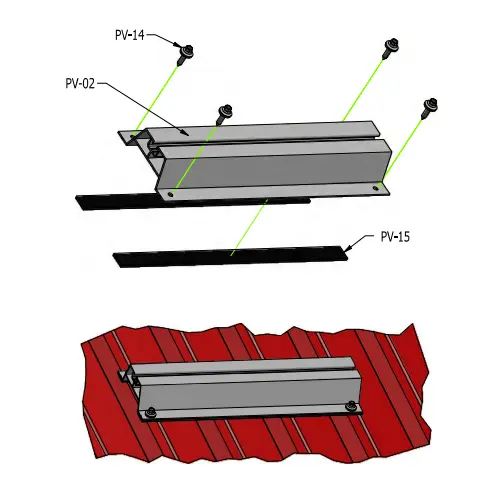 PV-14

PV-02

PV-15