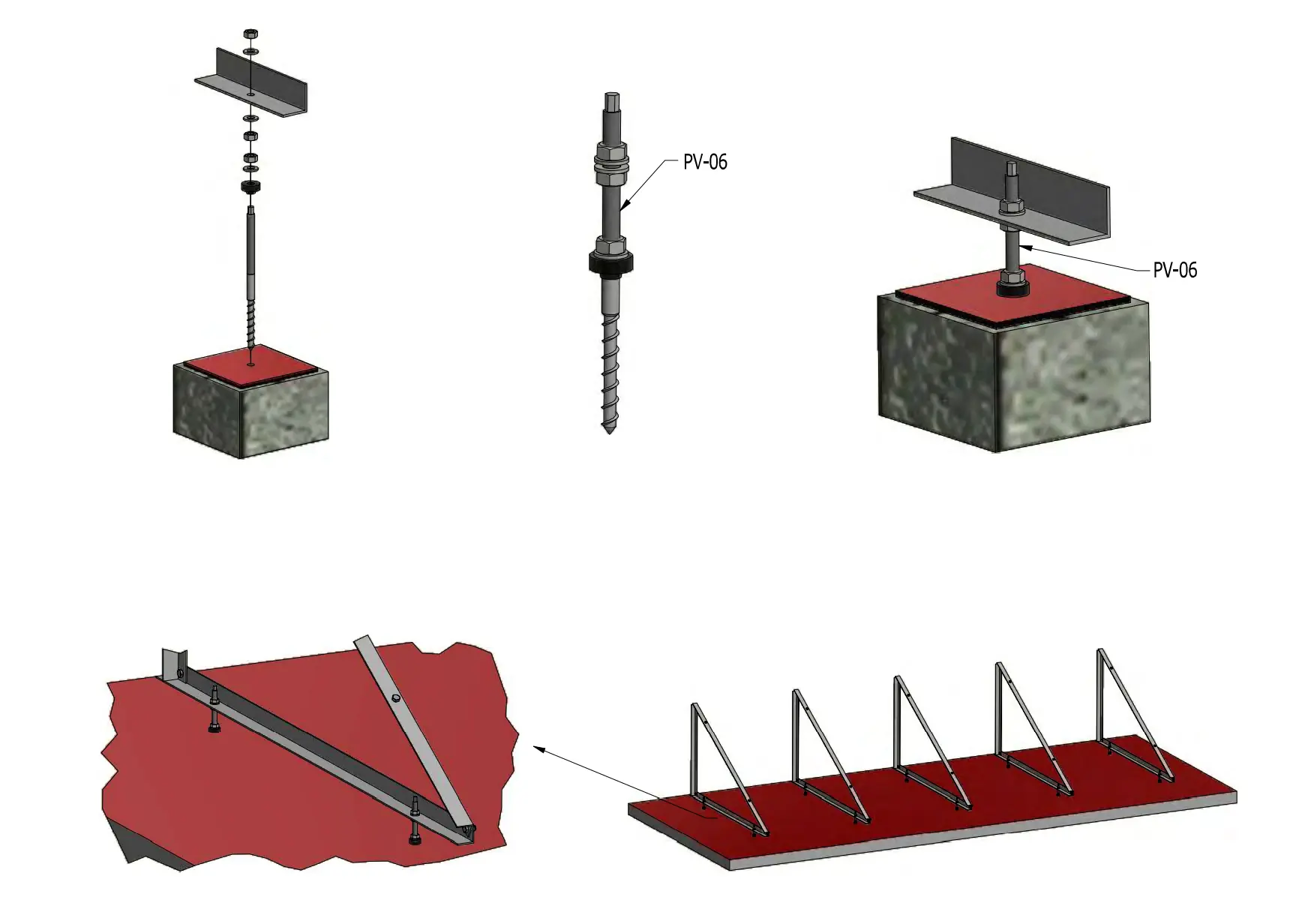 PV-06

PV-06