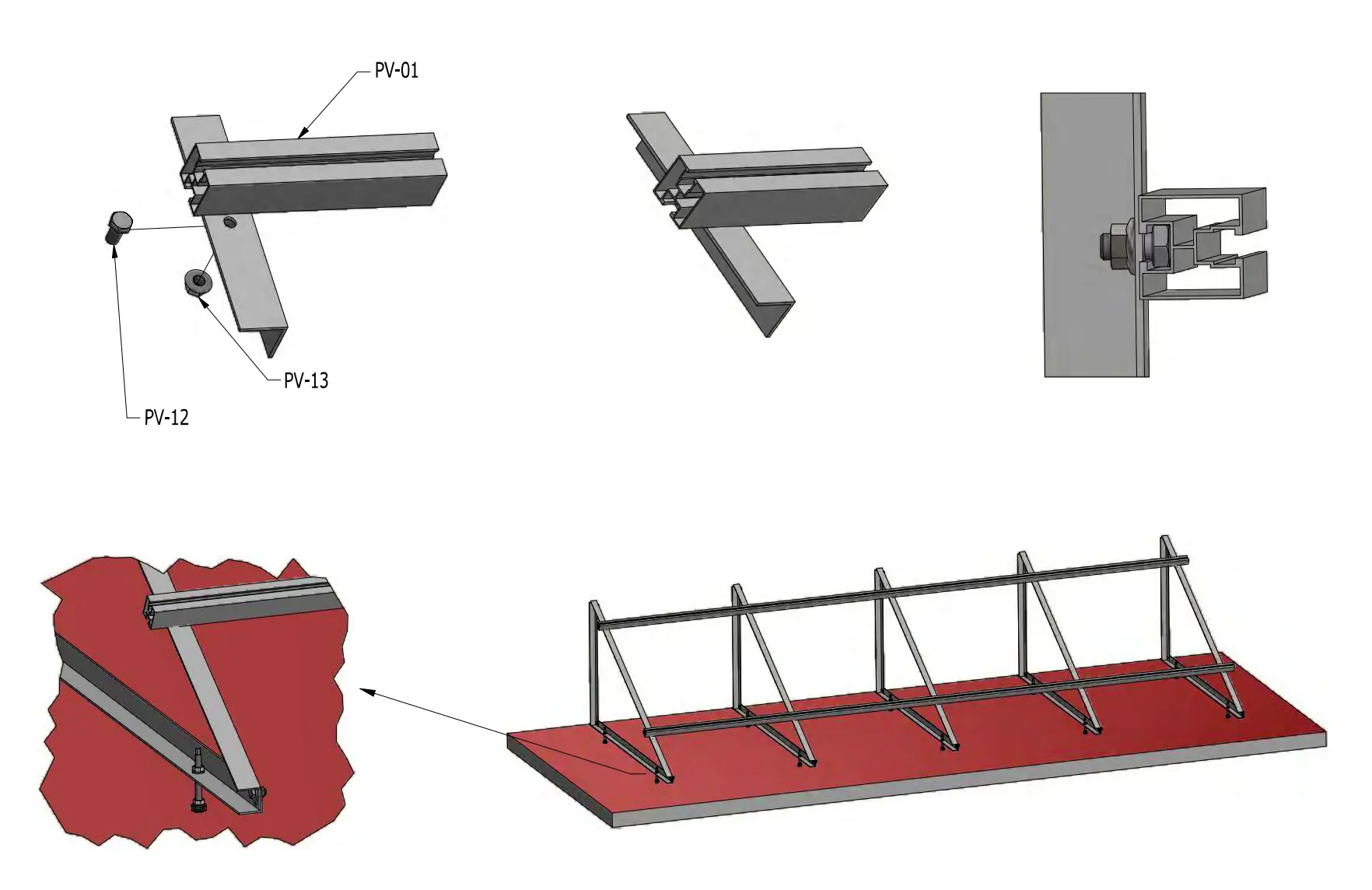 PV-01

PV-13

PV-12