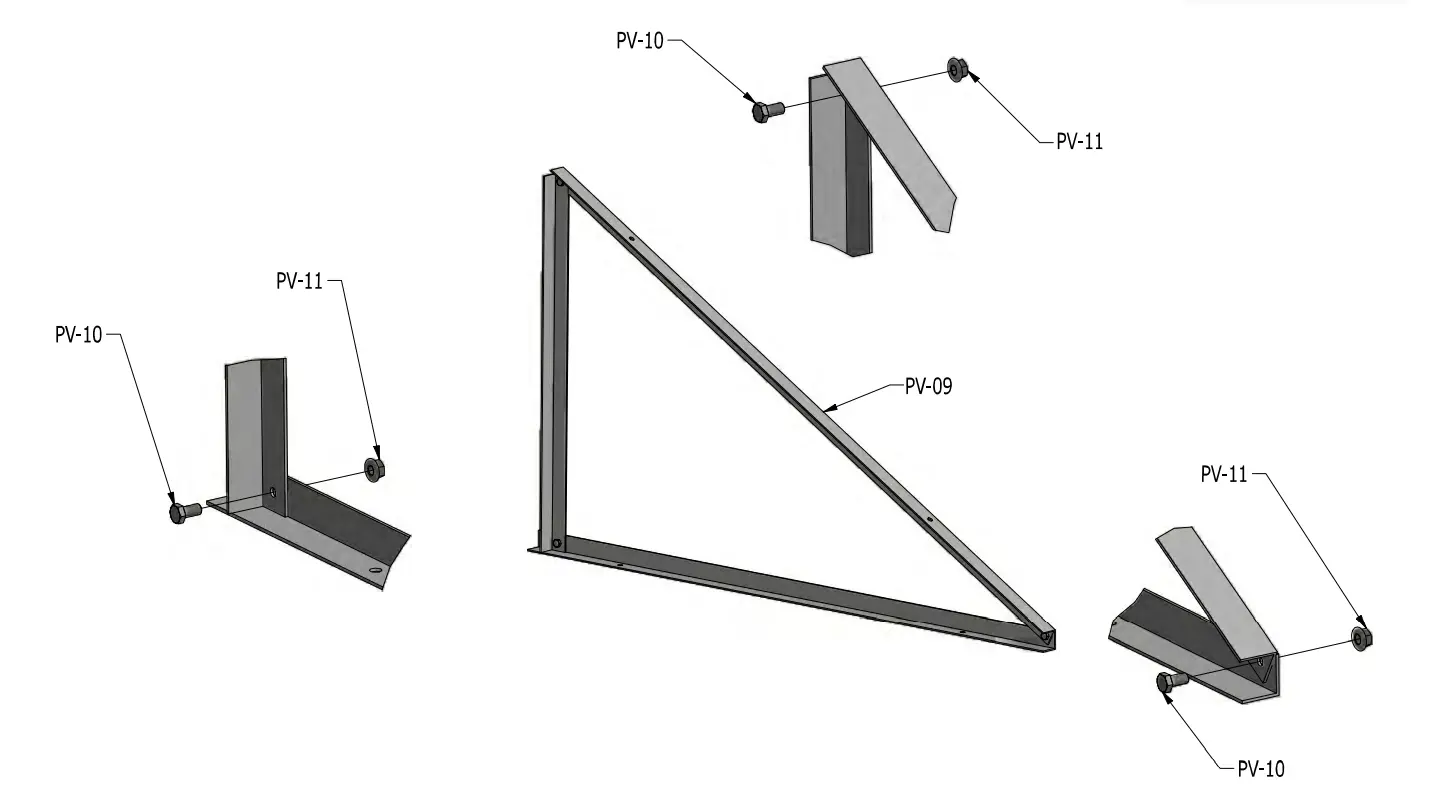 PV-10
PV-11
PV-11
PV-10
PV-09
PV-11
PV-10