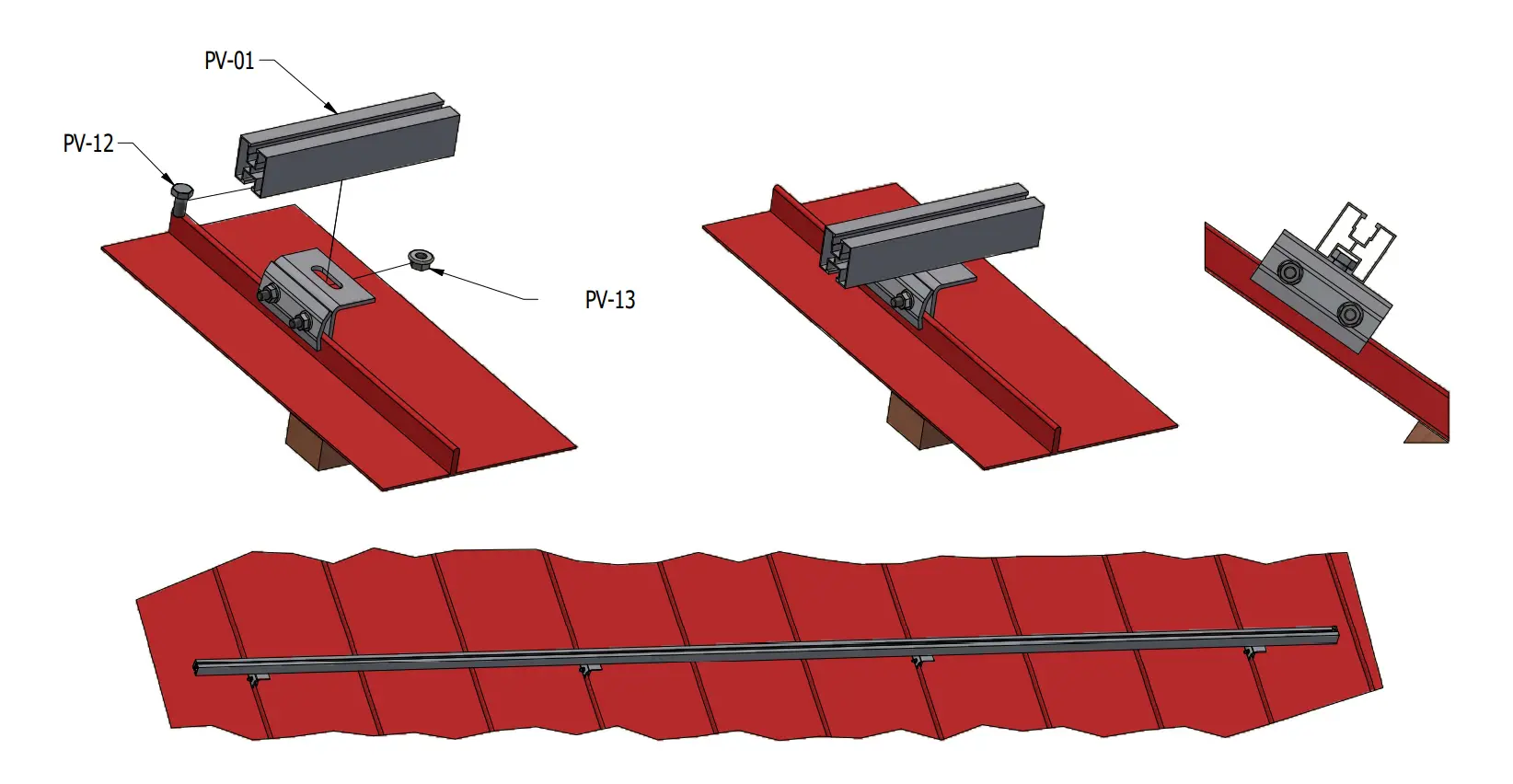 PV-01

PV-12

PV-13