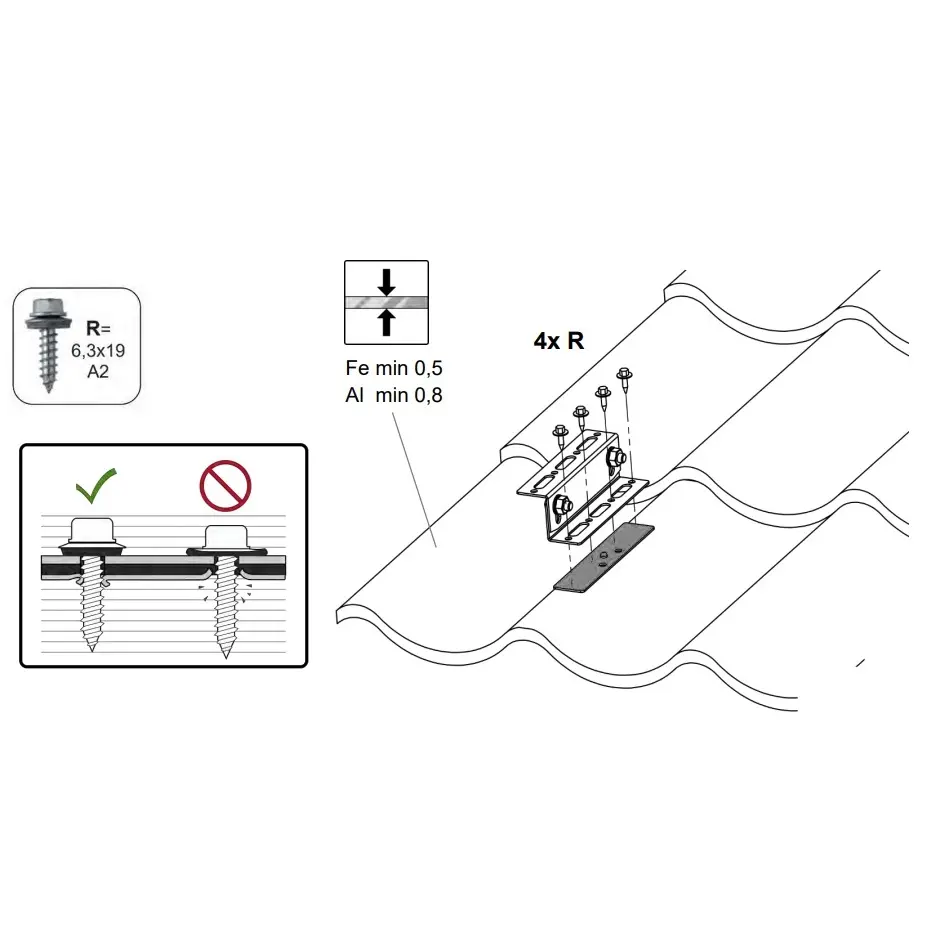 R=
6,3x19
A2

Fe min 0,5
Al min 0,8

4x R