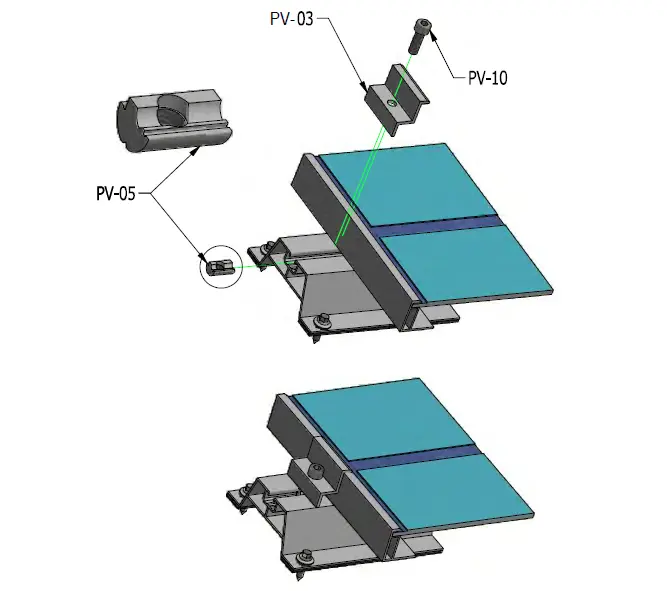 PV-03

PV-10

PV-05